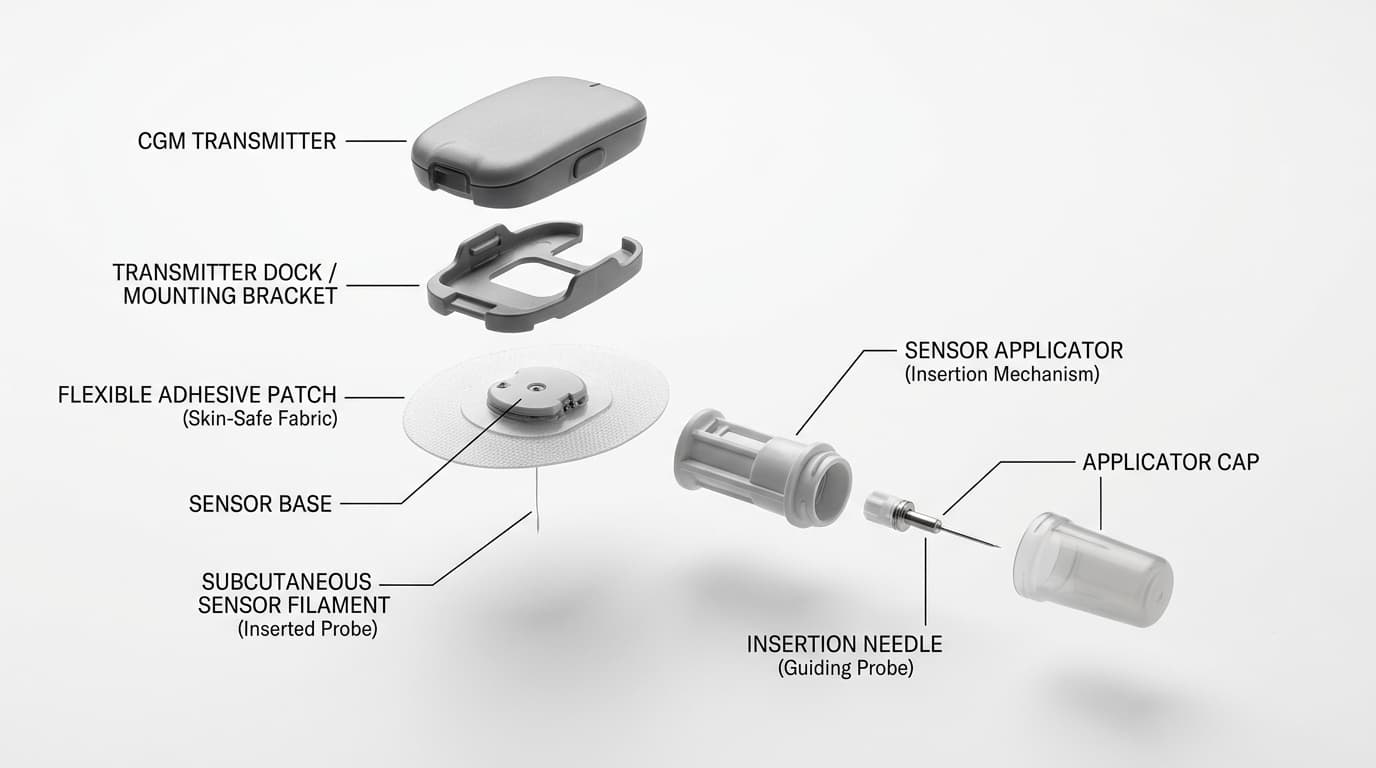 CGM TRANSMITTER

TRANSMITTER DOCK / MOUNTING BRACKET

FLEXIBLE ADHESIVE PATCH
(Skin-Safe Fabric)

SENSOR BASE

SUBCUTANEOUS SENSOR FILAMENT
(Inserted Probe)

SENSOR APPLICATOR
(Insertion Mechanism)

APPLICATOR CAP

INSERTION NEEDLE
(Guiding Probe)