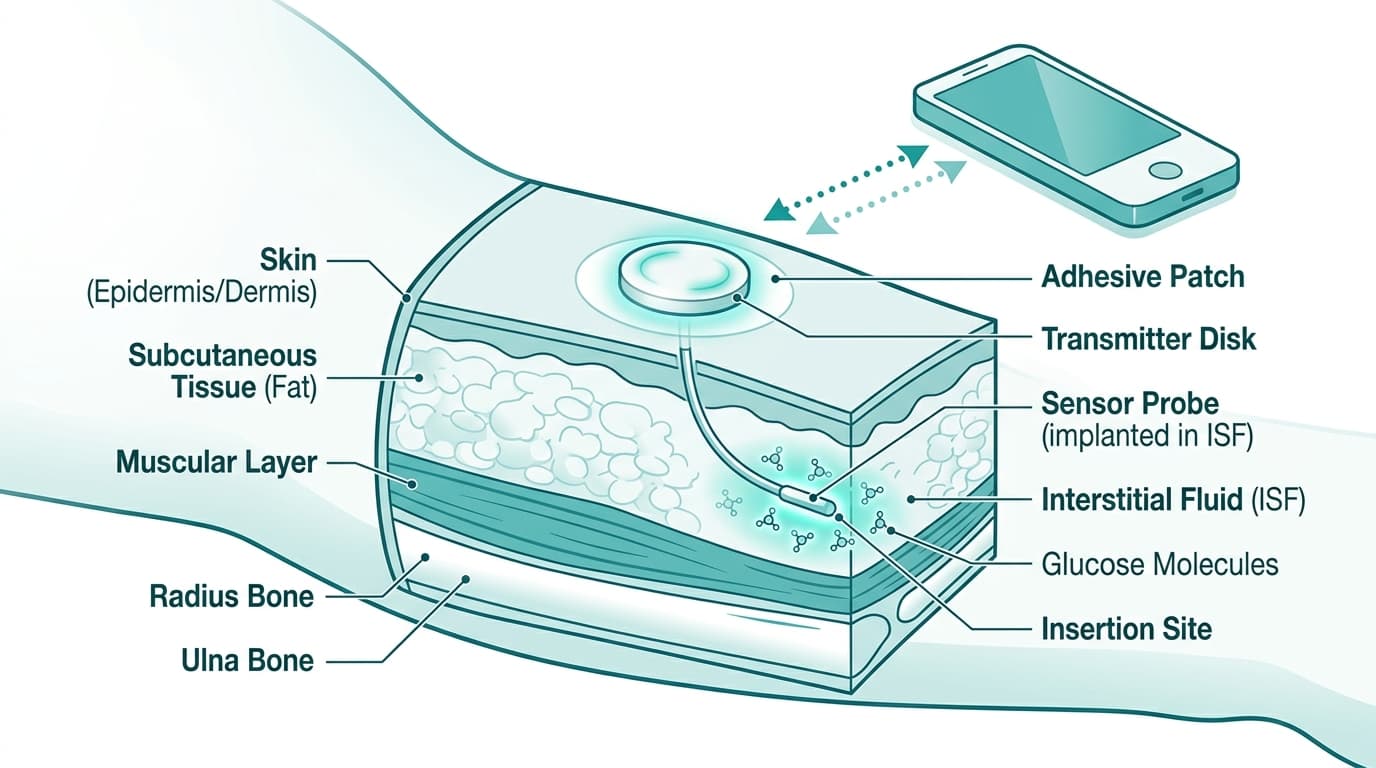 Skin
(Epidermis/Dermis)

Subcutaneous
Tissue (Fat)

Muscular Layer

Radius Bone

Ulna Bone

Adhesive Patch

Transmitter Disk

Sensor Probe
(implanted in ISF)

Interstitial Fluid (ISF)

Glucose Molecules

Insertion Site